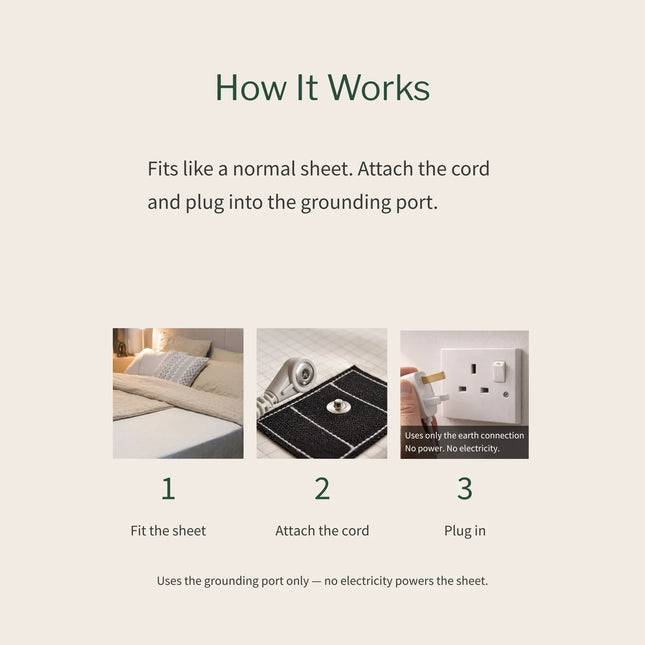 How It Works

Fits like a normal sheet. Attach the cord and plug into the grounding port.

Uses only the earth connection
No power. No electricity.

1

Fit the sheet

2

Attach the cord

3

Plug in

Uses the grounding port only — no electricity powers the sheet.